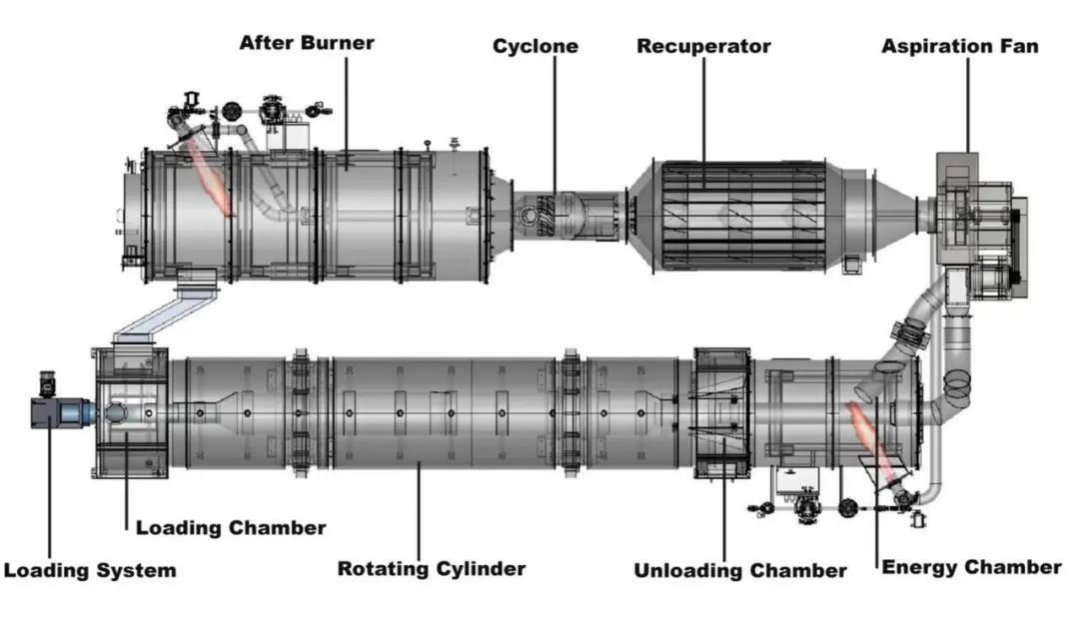 After Burner
Cyclone
Recuperator
Aspiration Fan
Loading Chamber
Loading System
Rotating Cylinder
Unloading Chamber
Energy Chamber